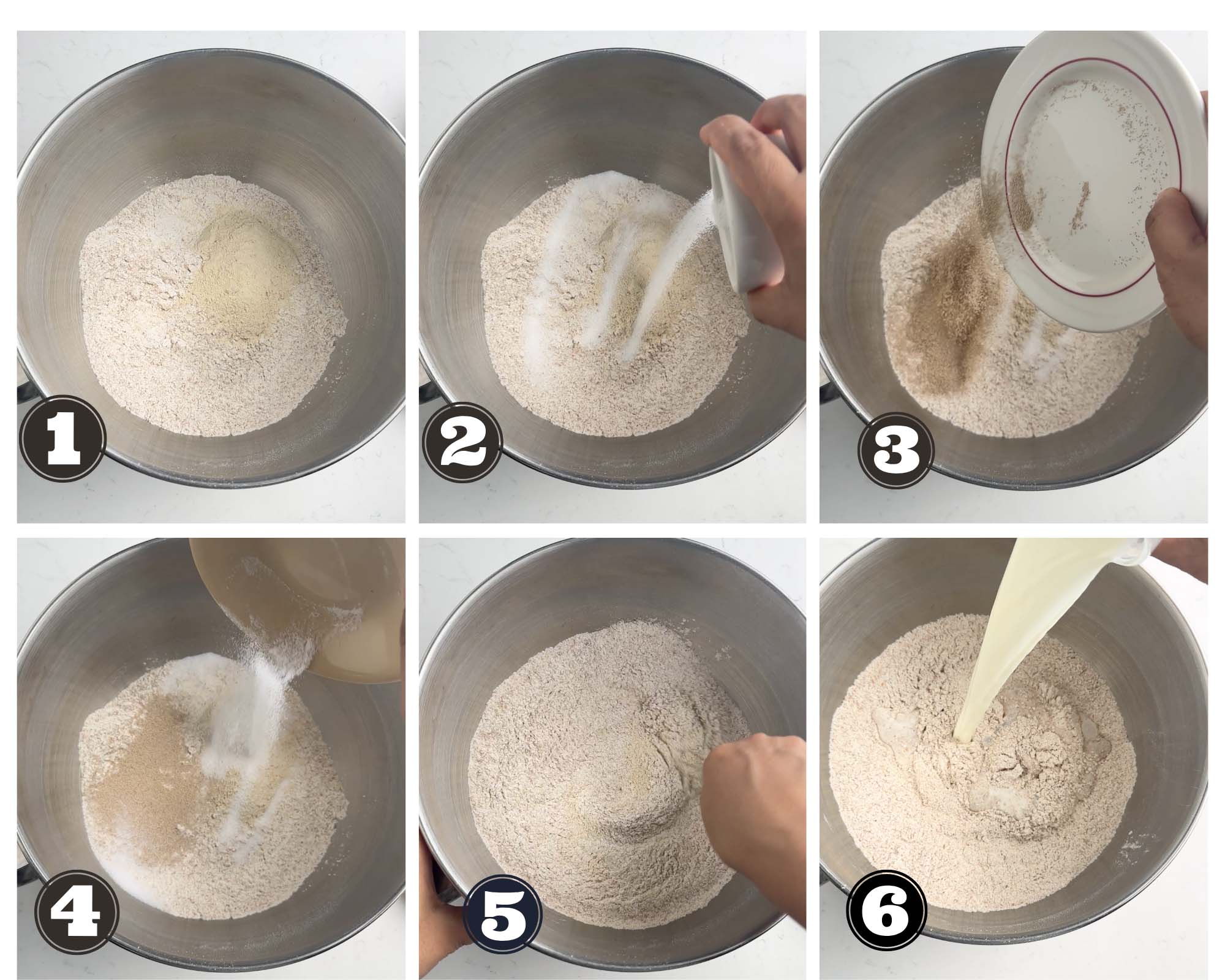 1

2

3

4

5

6