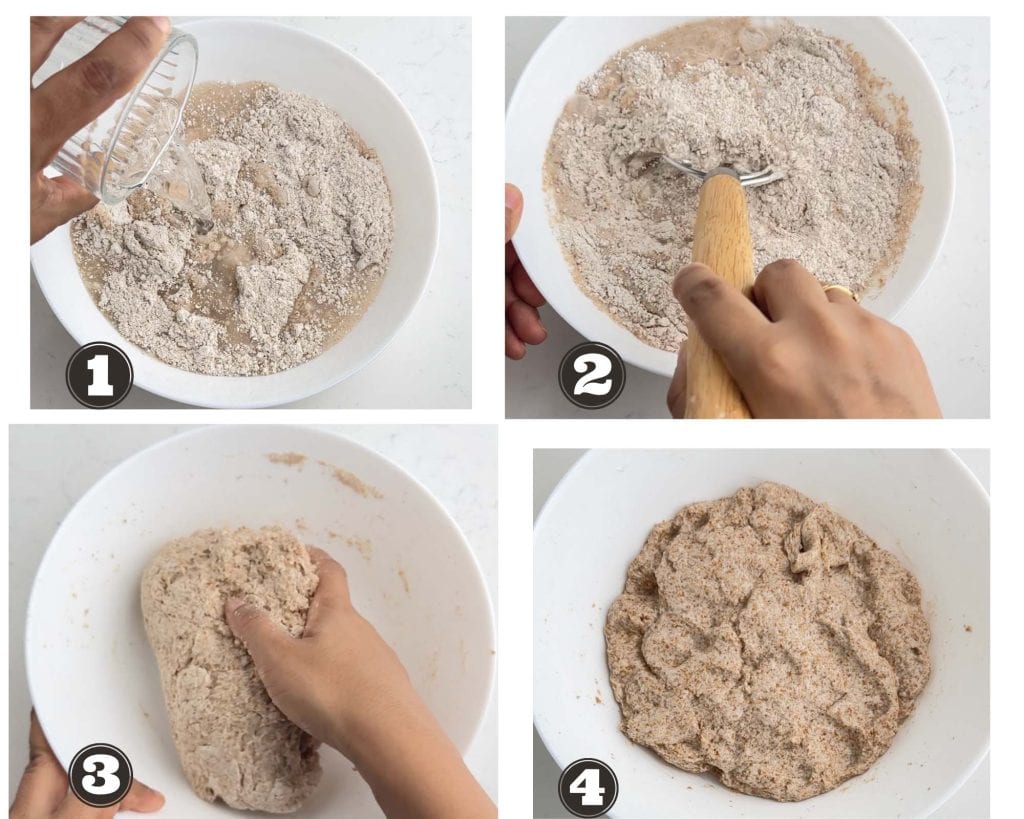 1

2

3

4