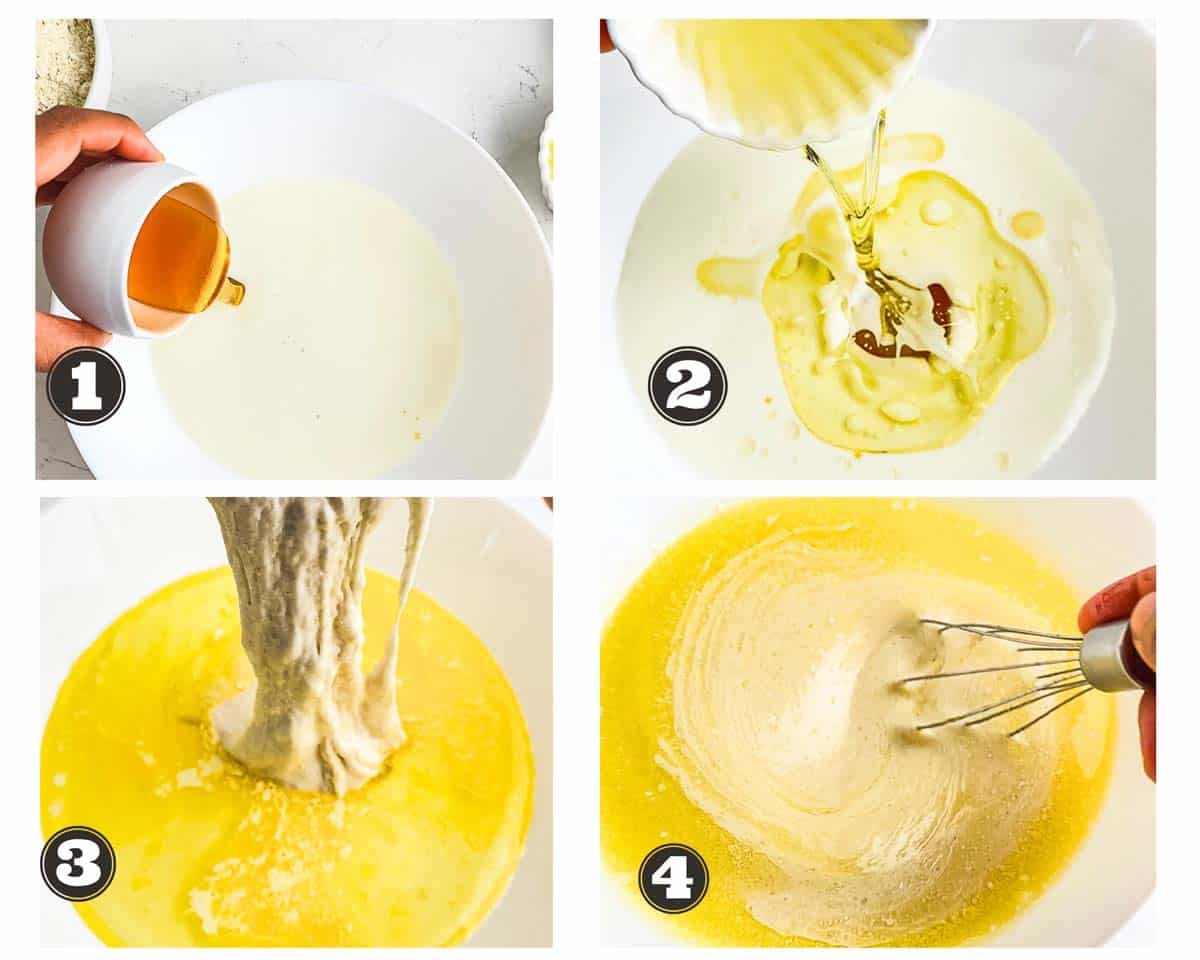 1
2
3
4