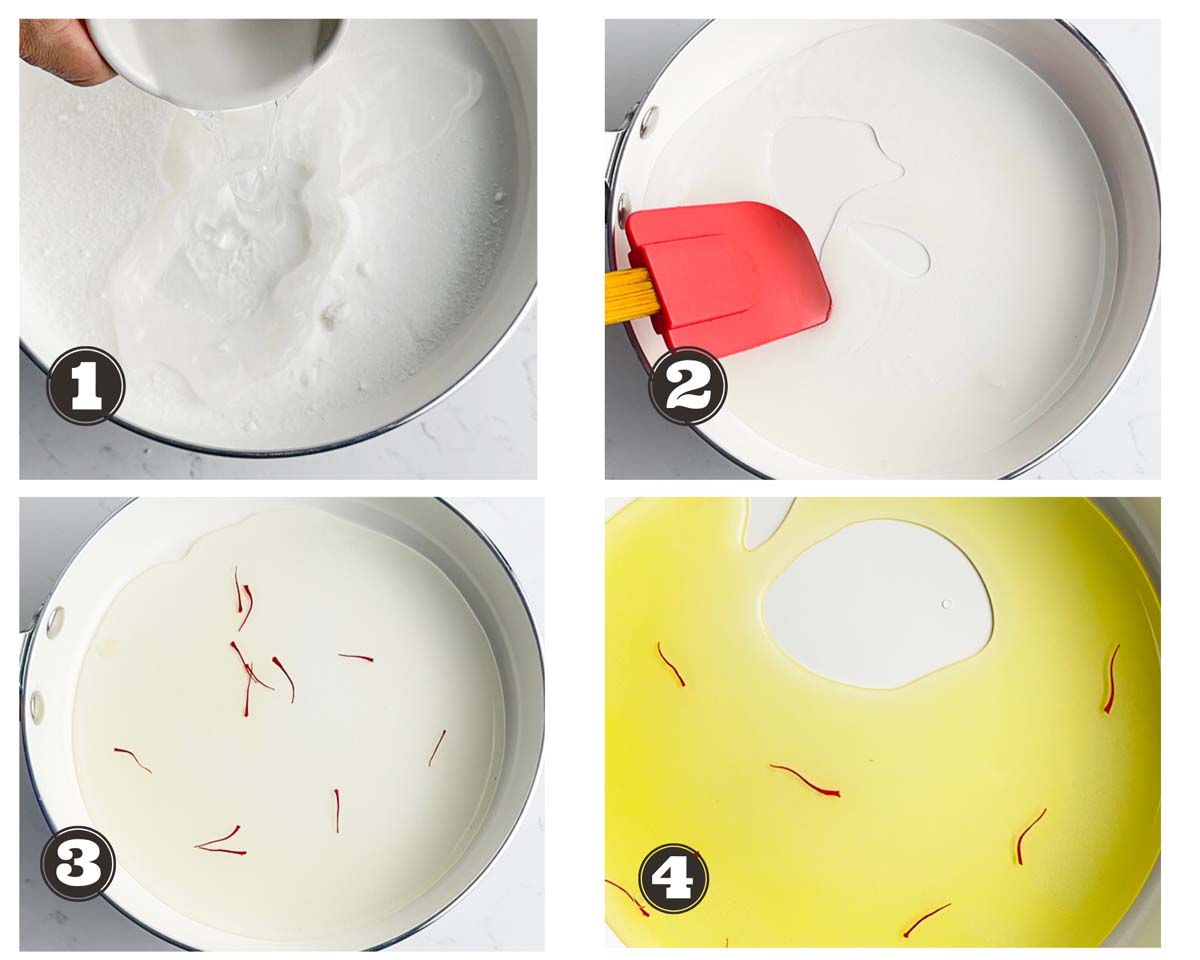 1
2
3
4