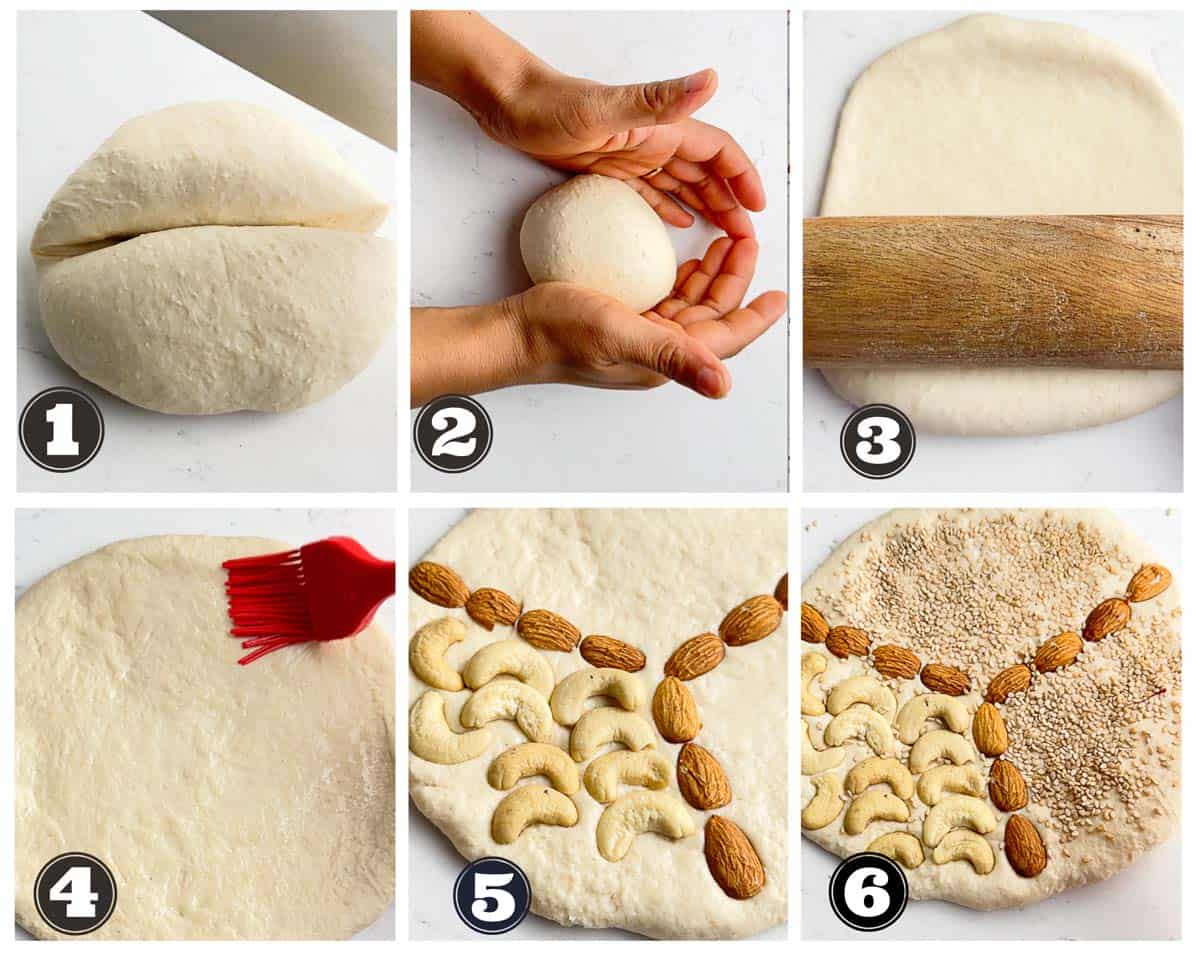 1
2
3
4
5
6