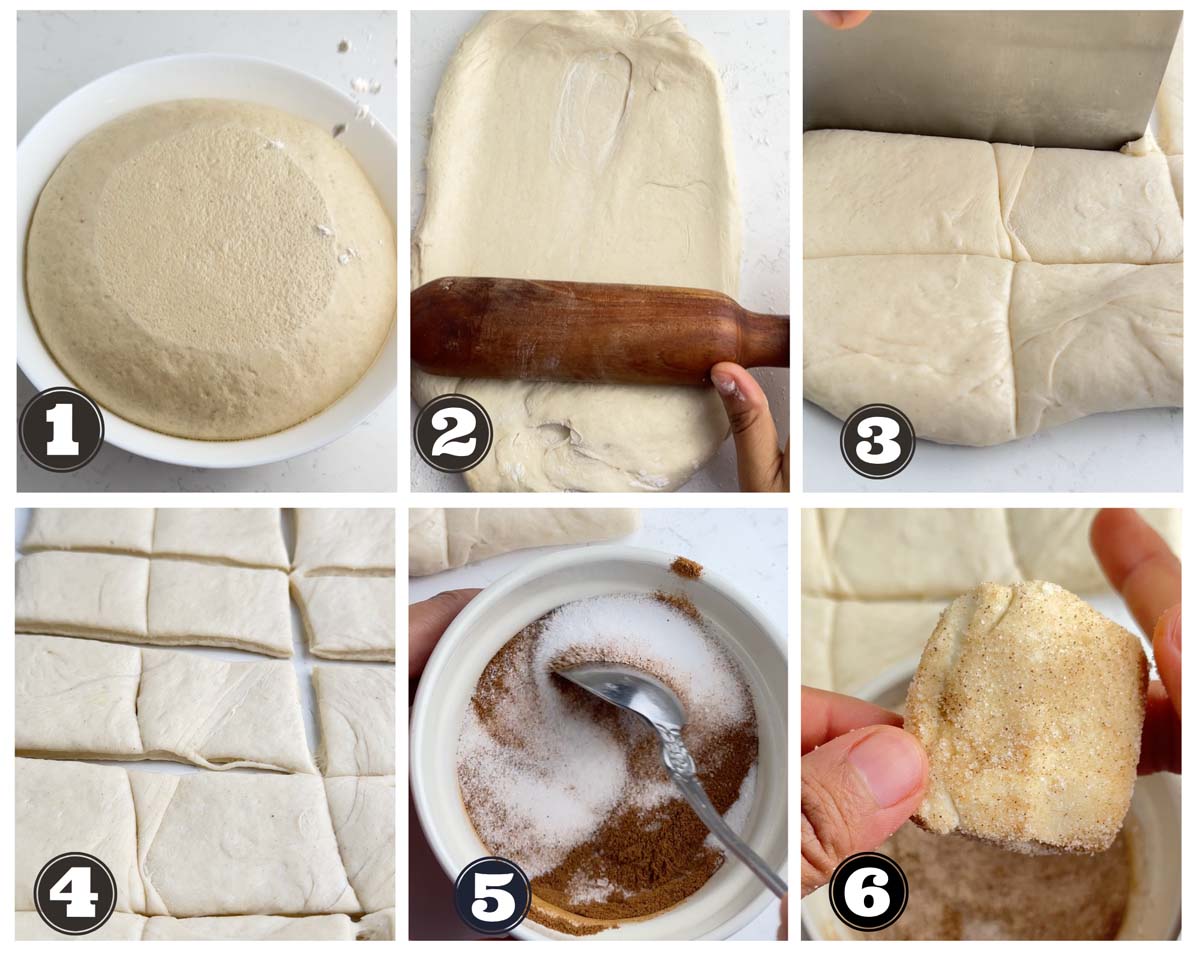 1
2
3
4
5
6