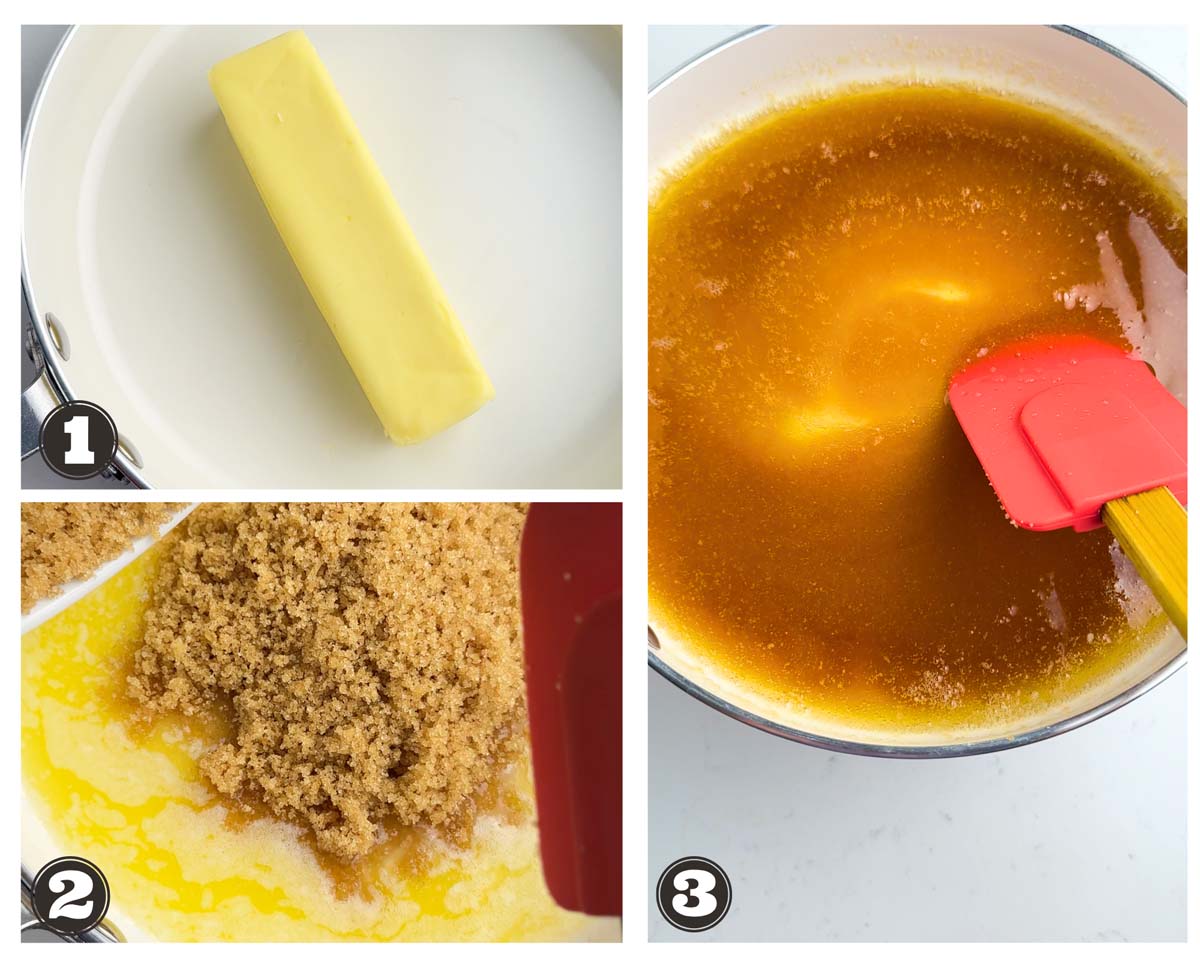 1

2

3