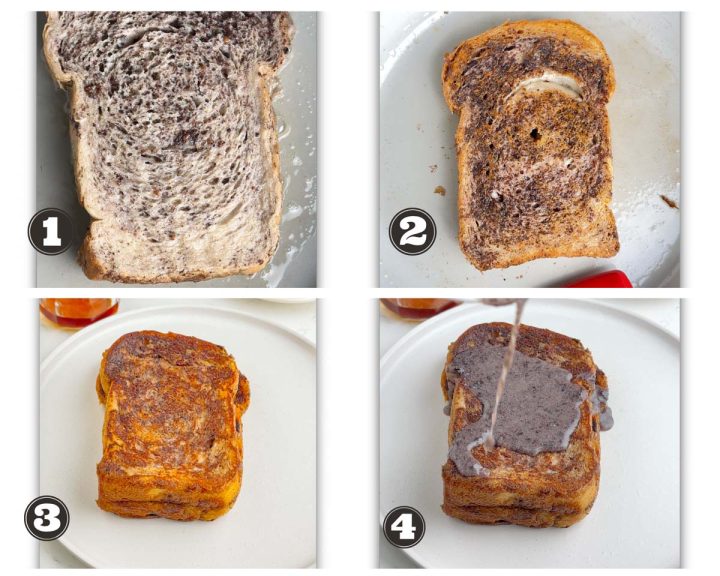 1

2

3

4