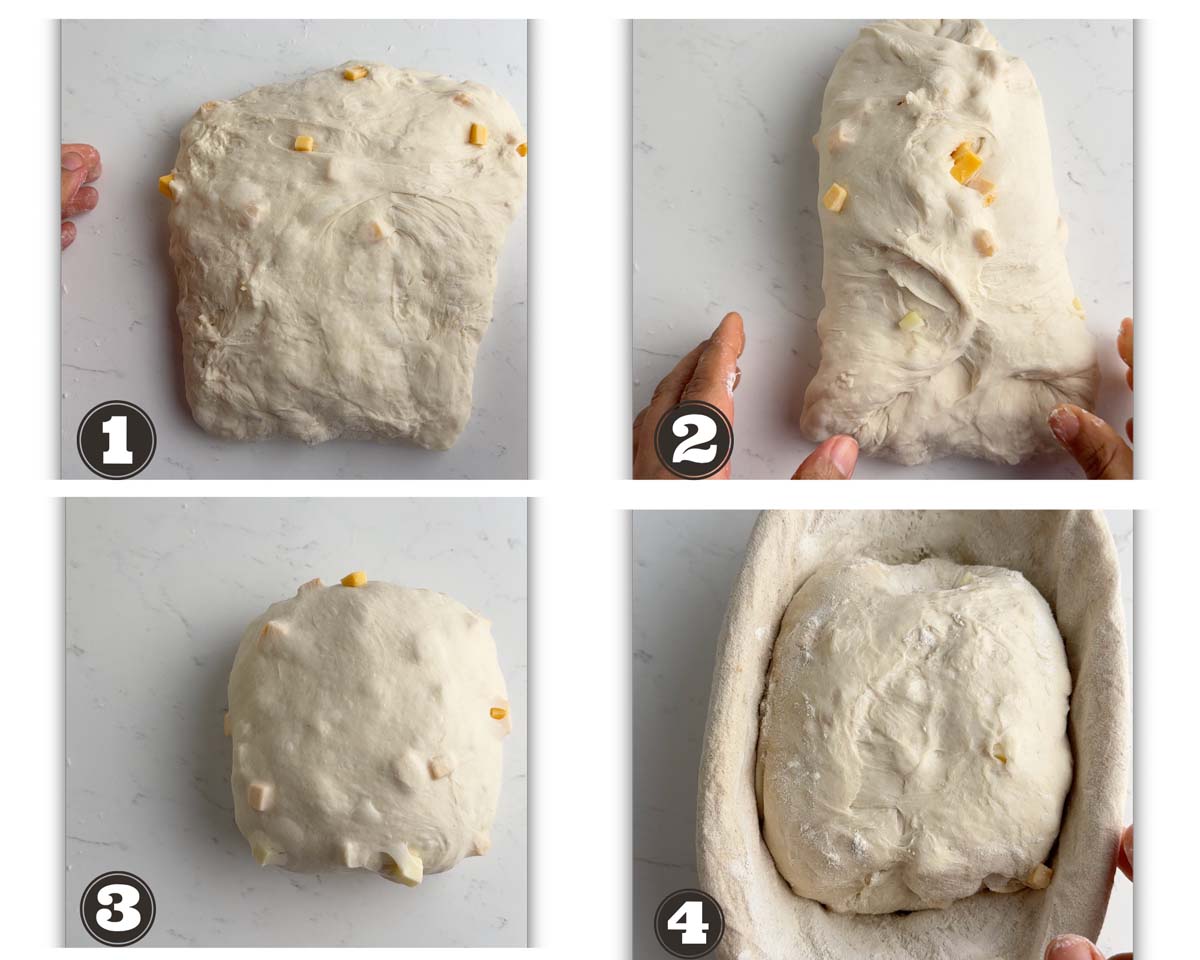 1
2
3
4