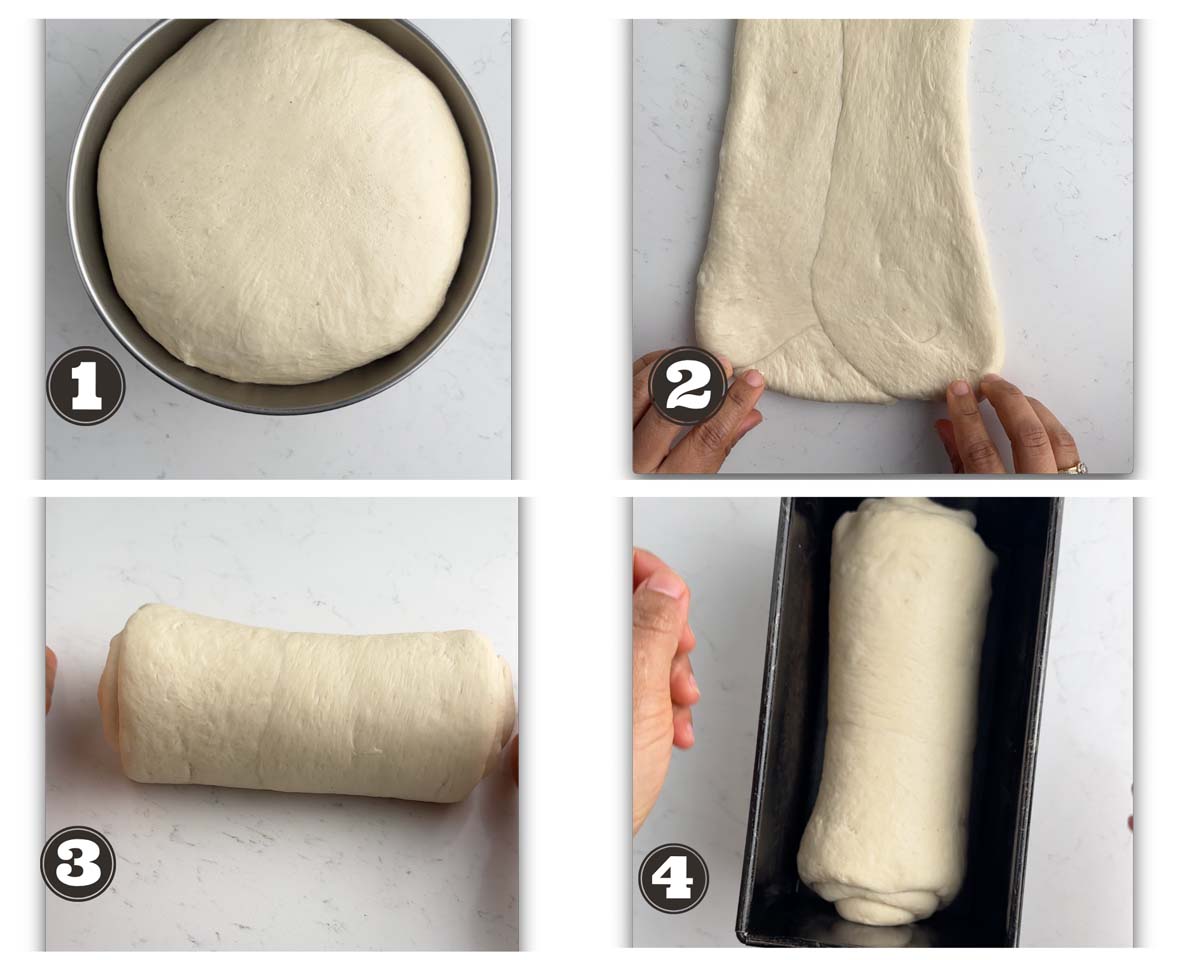 1
2
3
4