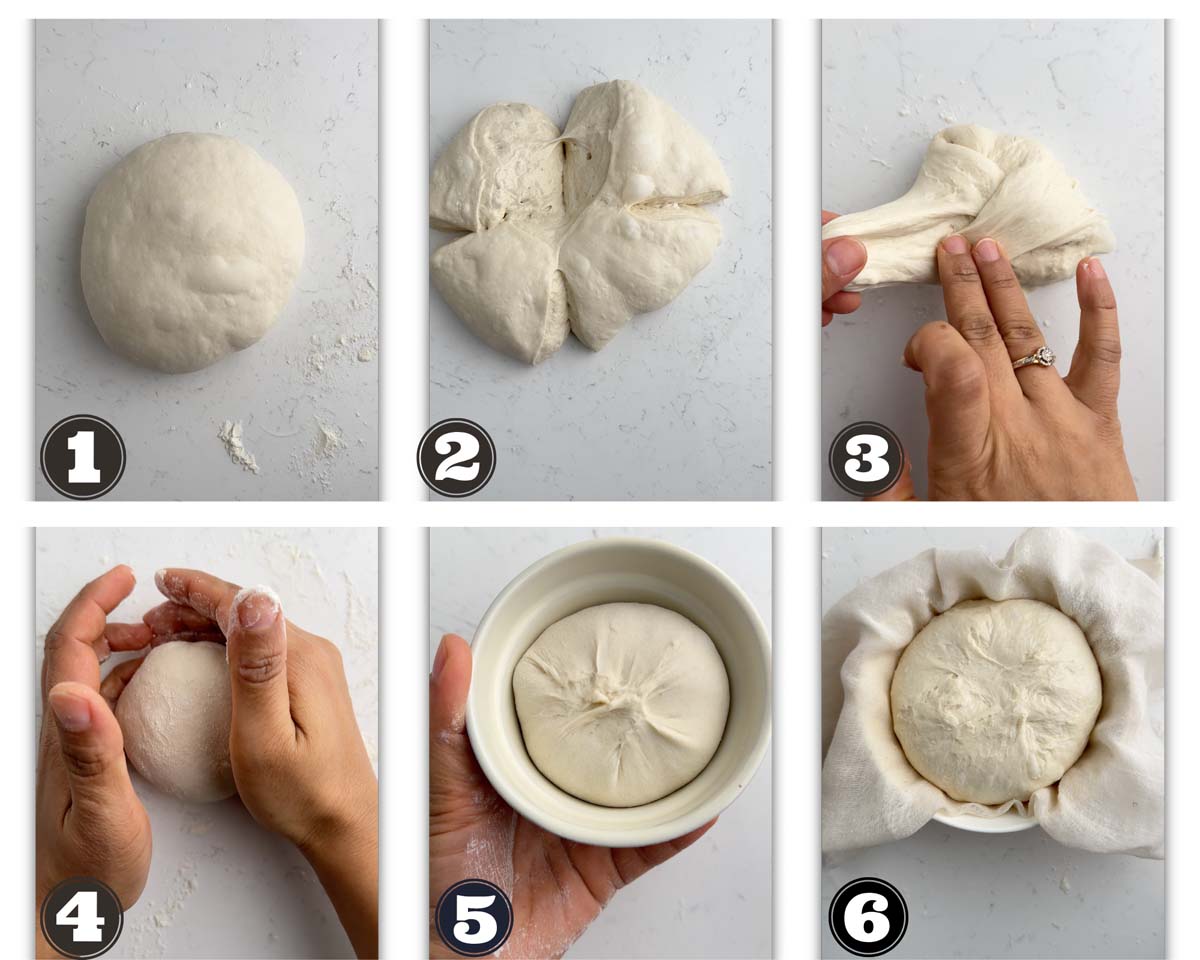 1
2
3
4
5
6