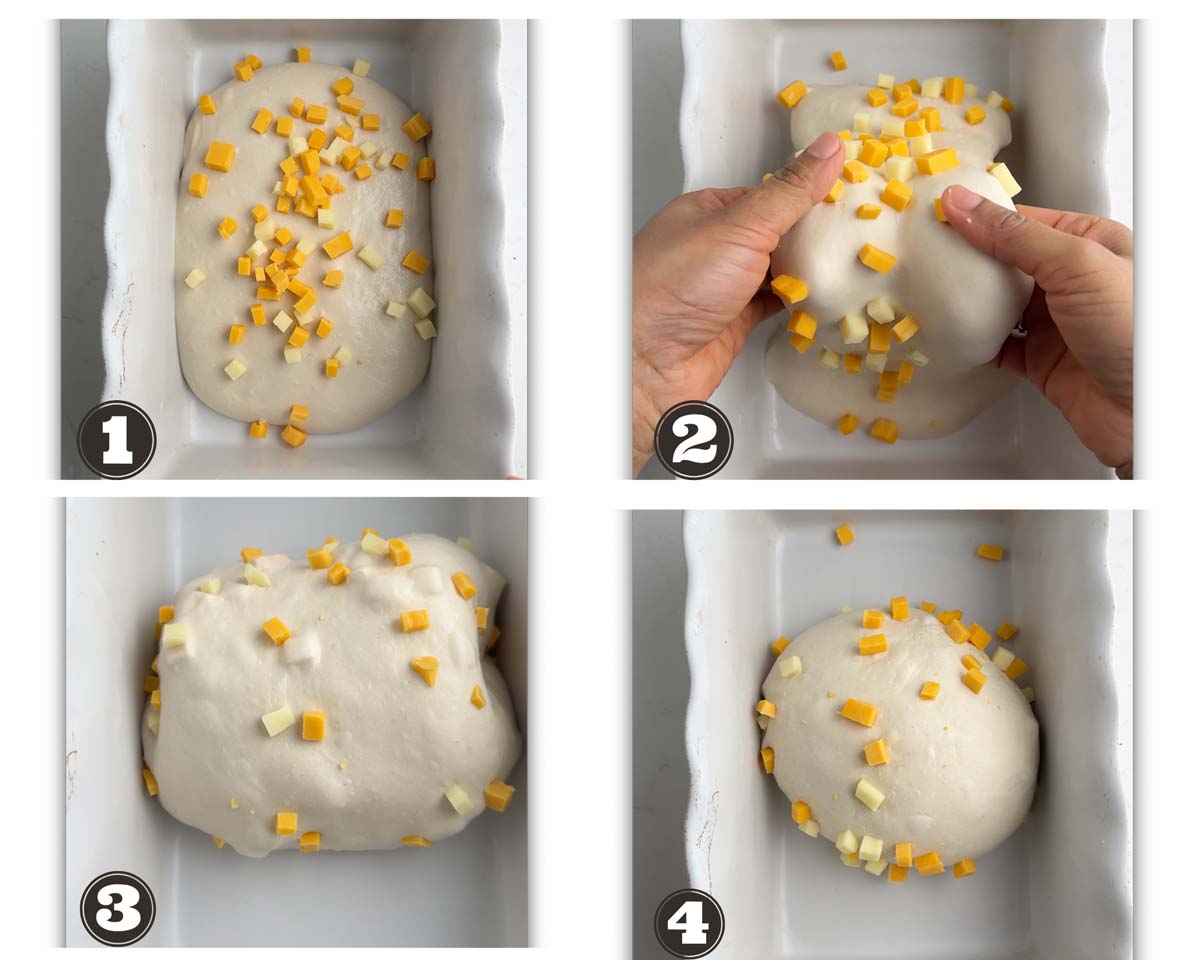 1
2
3
4