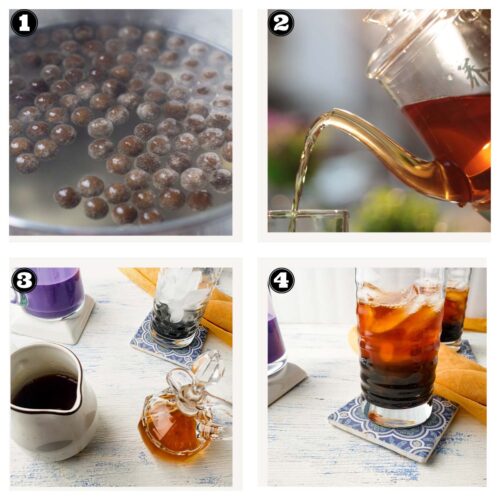 1

2

3

4